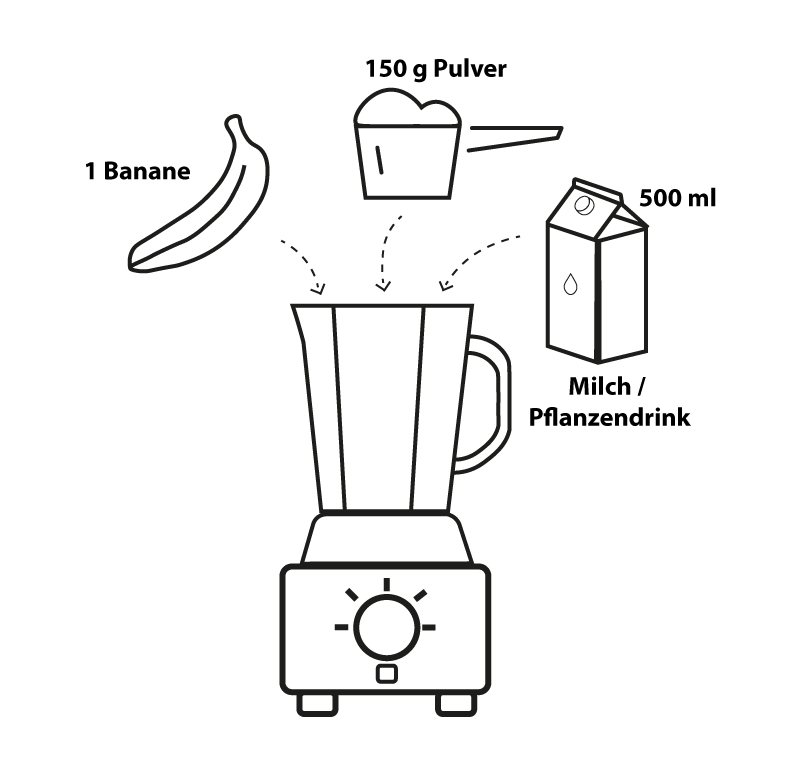 150 g Pulver

1 Banane

500 ml

Milch / Pflanzendrink